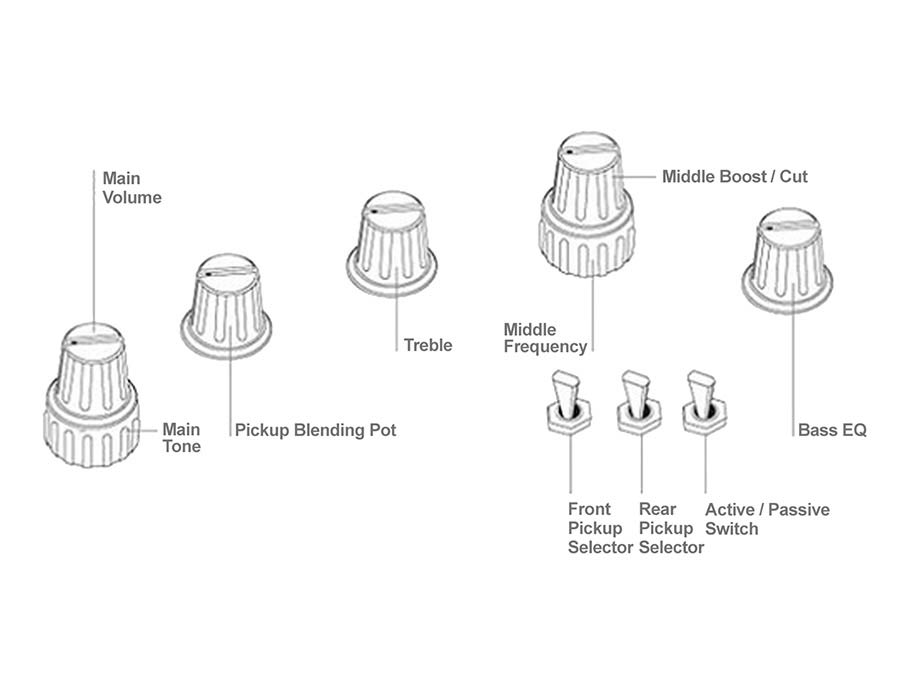 Main Volume

Main Tone

Pickup Blending Pot

Treble

Middle Boost / Cut

Middle Frequency

Bass EQ

Front Pickup Selector

Rear Pickup Selector

Active / Passive Switch