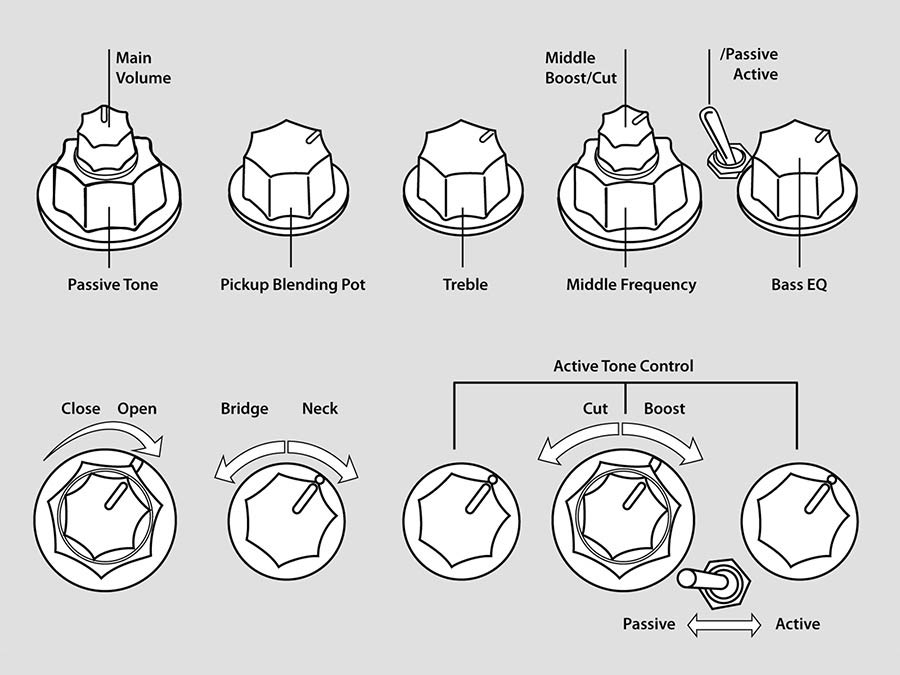 Main Volume

Middle Boost/Cut

/Passive Active

Passive Tone

Pickup Blending Pot

Treble

Middle Frequency

Bass EQ

Active Tone Control

Close Open

Bridge Neck

Cut Boost

Passive Active